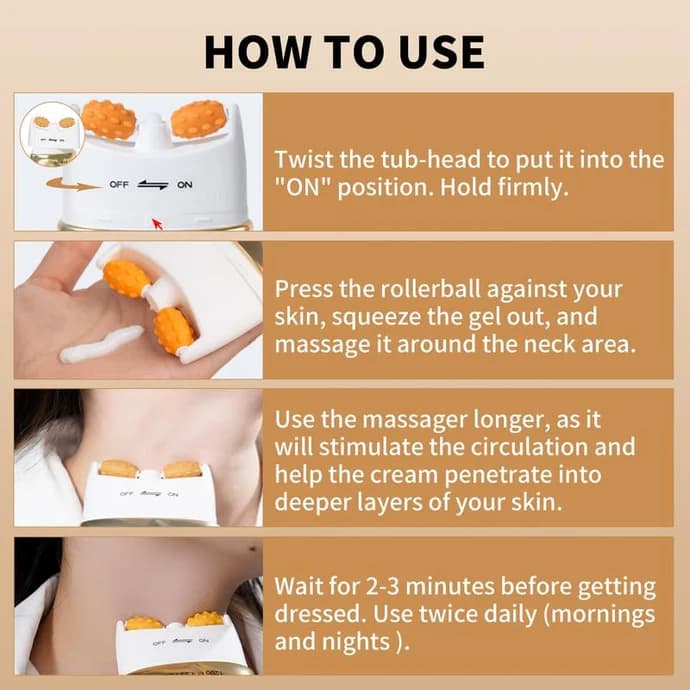 HOW TO USE

OFF ON

Twist the tub-head to put it into the "ON" position. Hold firmly.

Press the rollerball against your skin, squeeze the gel out, and massage it around the neck area.

OFF ON

Use the massager longer, as it will stimulate the circulation and help the cream penetrate into deeper layers of your skin.

OFF ON

Wait for 2-3 minutes before getting dressed. Use twice daily (mornings and nights ).